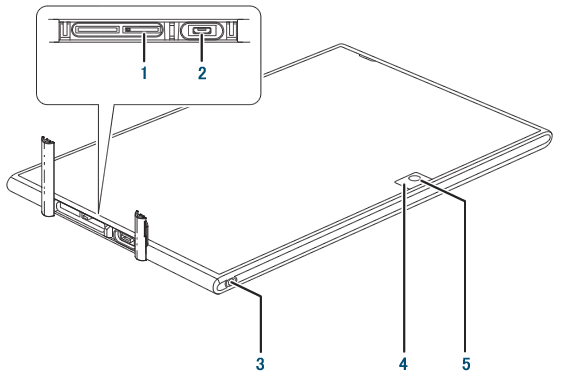 1
2
3
4
5