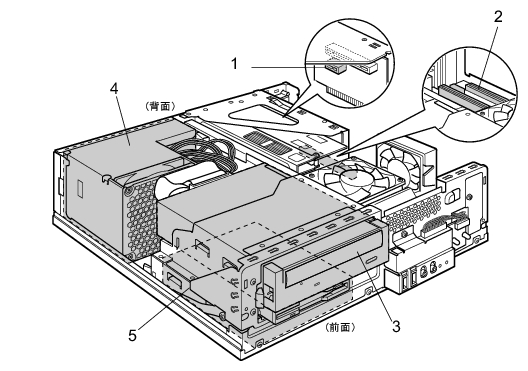 1

2

4

（背面）

5

（前面）

3