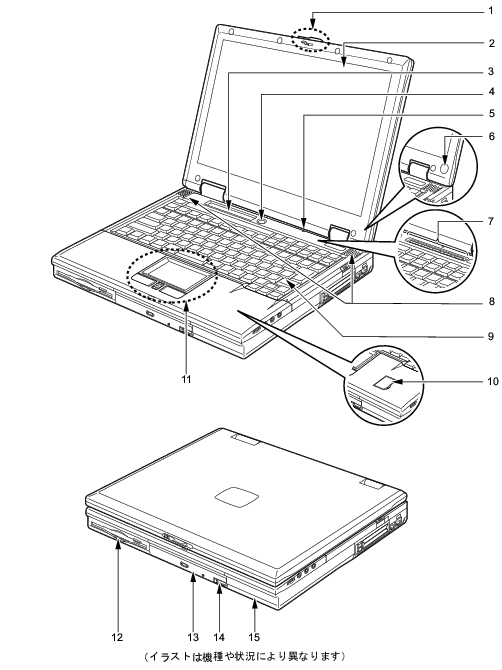 1
2
3
4
5
6
7
8
9
10
11
12
13
14
15
（イラストは機種や状況により異なります）