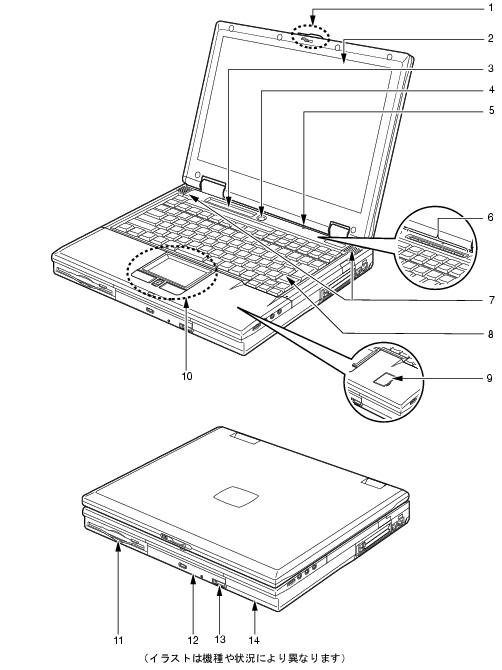 1
2
3
4
5
6
7
8
9
10
11
12
13
14
（イラストは機種や状況により異なります）