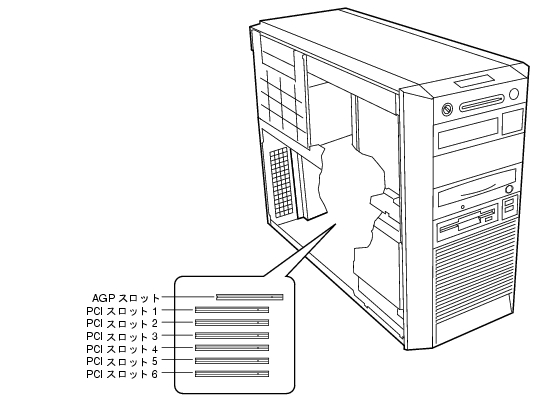 AGP スロット
PCI スロット 1
PCI スロット 2
PCI スロット 3
PCI スロット 4
PCI スロット 5
PCI スロット 6