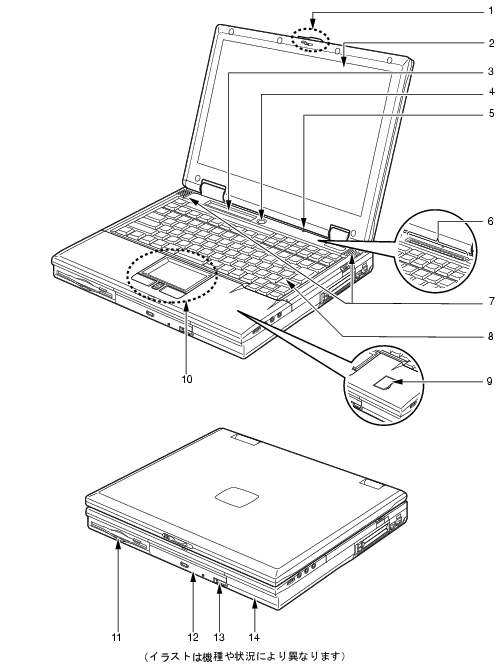 1
2
3
4
5
6
7
8
9
10

11
12
13
14

(イラストは機種や状況により異なります)