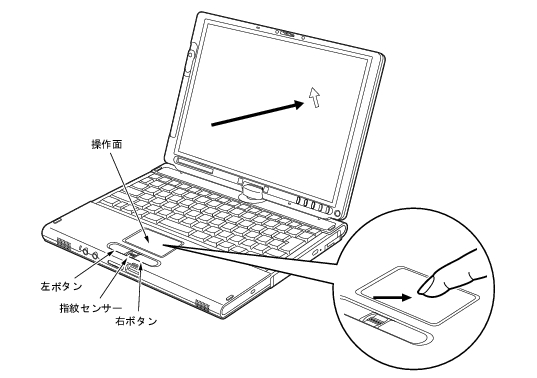 操作面

左ボタン

指紋センサー

右ボタン