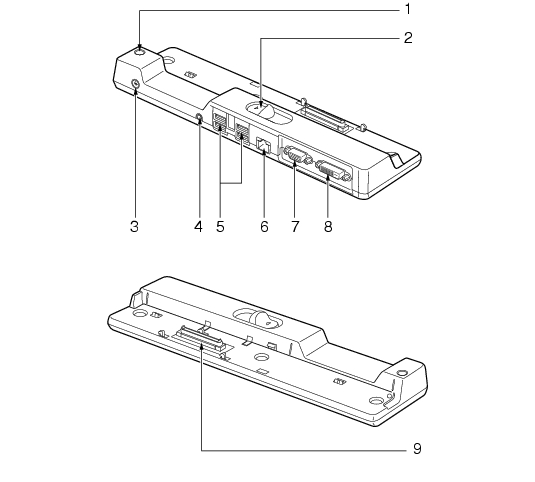 1
2
3
4
5
6
7
8
9