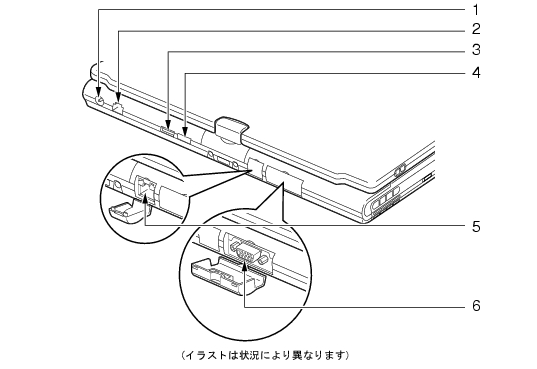 1
2
3
4
5
6

(イラストは状況により異なります)