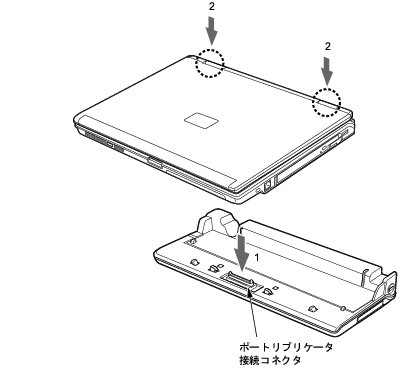 2

2

1

ポートリプリケータ
接続コネクタ