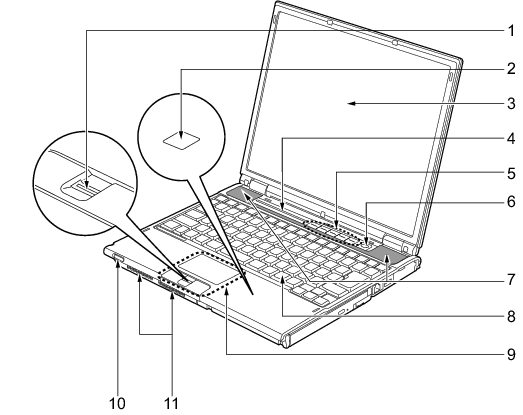 1
2
3
4
5
6
7
8
9
10
11