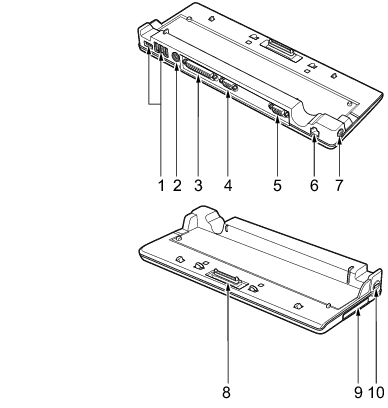 1 2 3 4 5 6 7

8 9 10