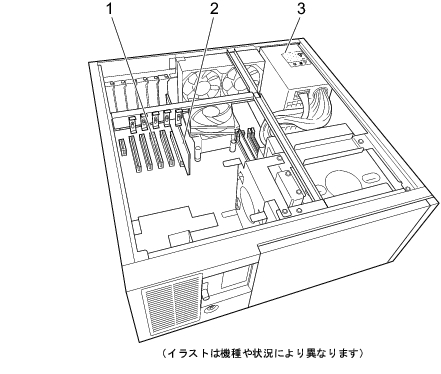 1
2
3

（イラストは機種や状況により異なります）