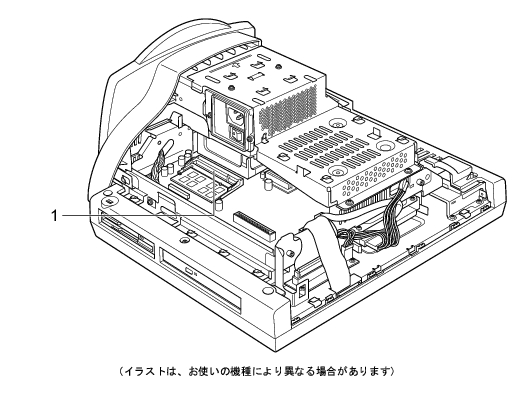 1

（イラストは、お使いの機種により異なる場合があります）