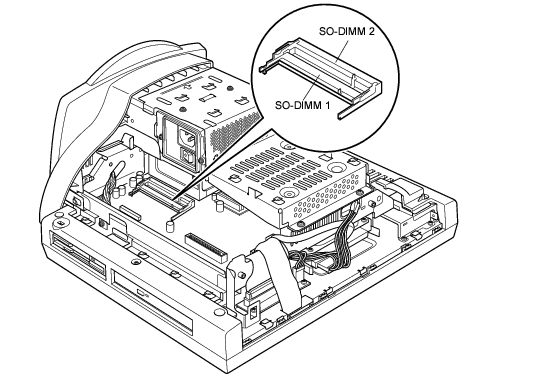 SO-DIMM 2
SO-DIMM 1