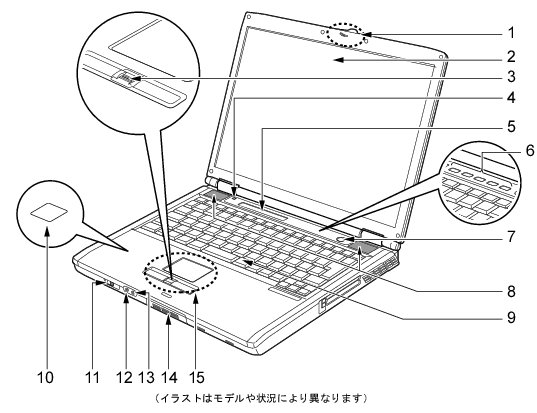 1
2
3
4
5
6
7
8
9
10
11
12
13
14
15
（イラストはモデルや状況により異なります）