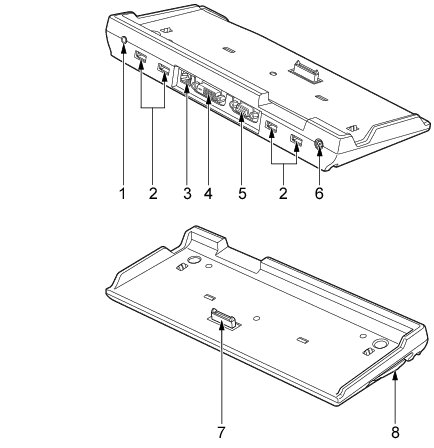 1 2 3 4 5 2 6

7 8