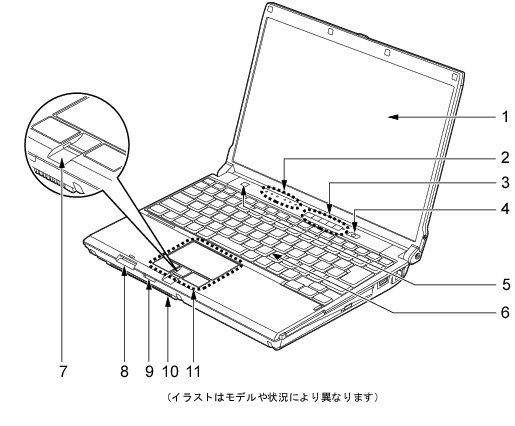 1
2
3
4
5
6
7 8 9 10 11
（イラストはモデルや状況により異なります）