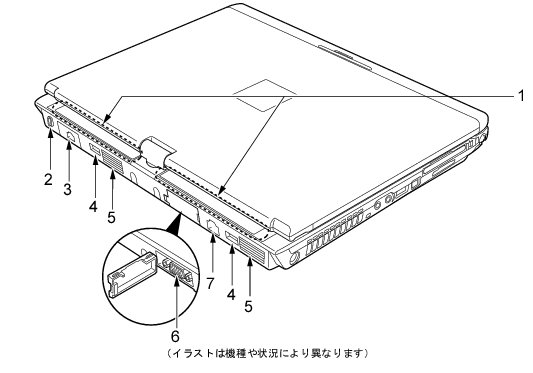 1
2
3
4
5
7
4
5
6
（イラストは機種や状況により異なります）