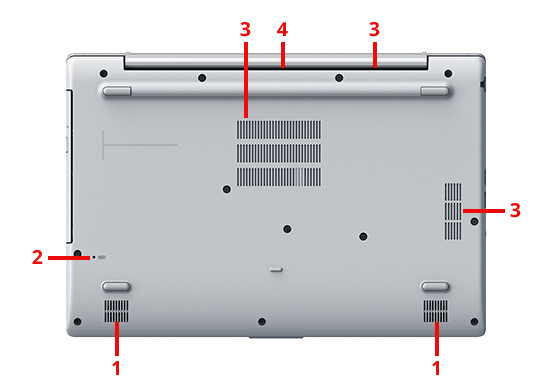 3
4
3
3
2
1
1