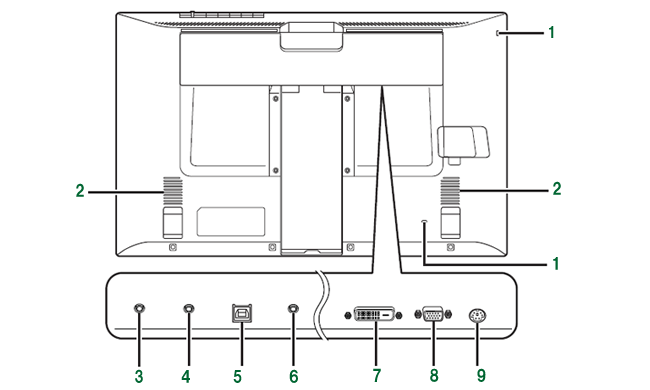 1
2
2
1
3
4
5
6
7
8
9