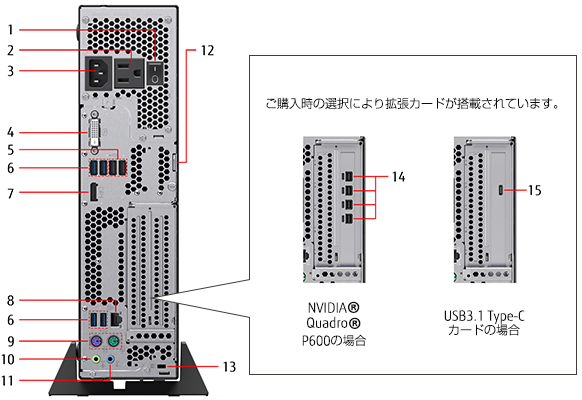 1
2
3
4
5
6
7
8
6
9
10
11
12
13

ご購入時の選択により拡張カードが搭載されています。

14

15

NVIDIA®
Quadro®
P600の場合

USB3.1 Type-C
カードの場合