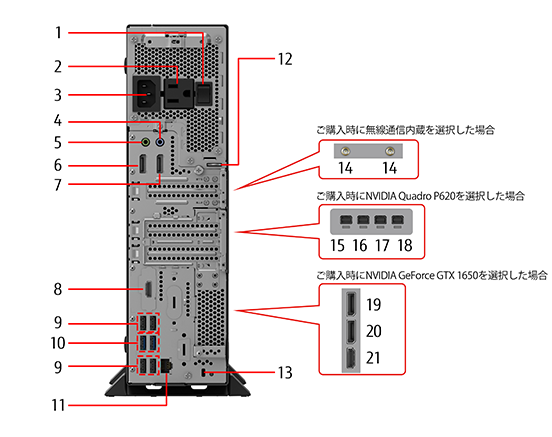 1
2
3
4
5
6
7
8
9
10
9
11
12
13

ご購入時に無線通信内蔵を選択した場合
14 14

ご購入時にNVIDIA Quadro P620を選択した場合
15 16 17 18

ご購入時にNVIDIA GeForce GTX 1650を選択した場合
19
20
21