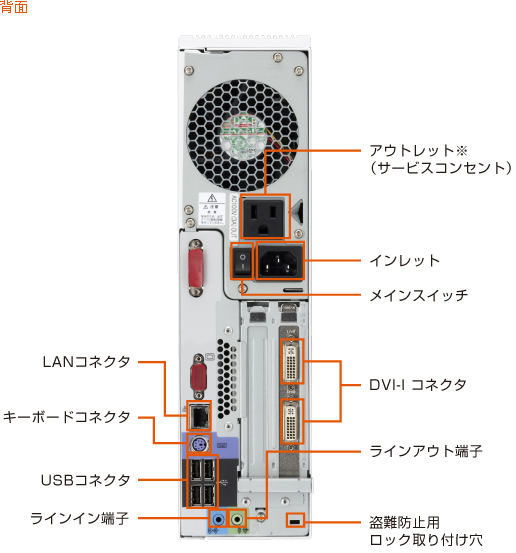 背面

アウトレット※
（サービスコンセント）

インレット

メインスイッチ

LANコネクタ

DVI-I コネクタ

キーボードコネクタ

ラインアウト端子

USBコネクタ

ラインイン端子

盗難防止用
ロック取り付け穴