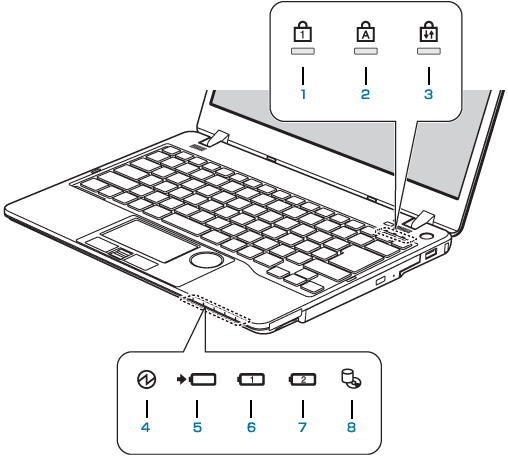 1
A

1
2
3

1
2

4
5
6
7
8