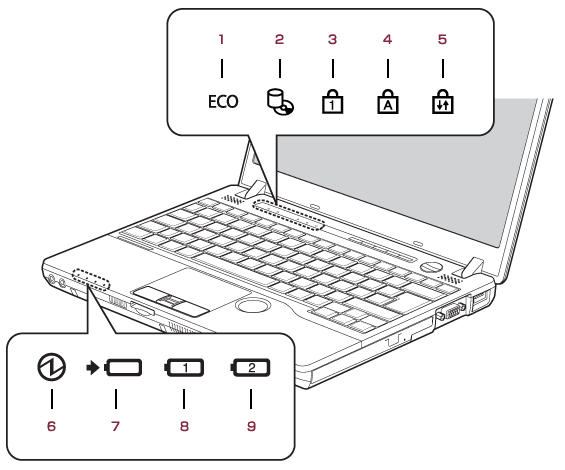 1 2 3 4 5

ECO 1 A

1 2

6 7 8 9