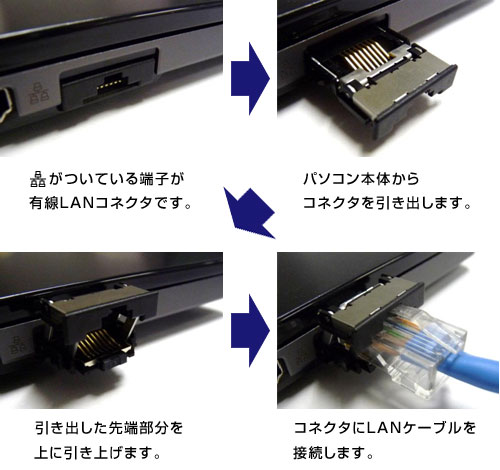 がついている端子が有線LANコネクタです。

パソコン本体からコネクタを引き出します。

引き出した先端部分を上に引き上げます。

コネクタにLANケーブルを接続します。