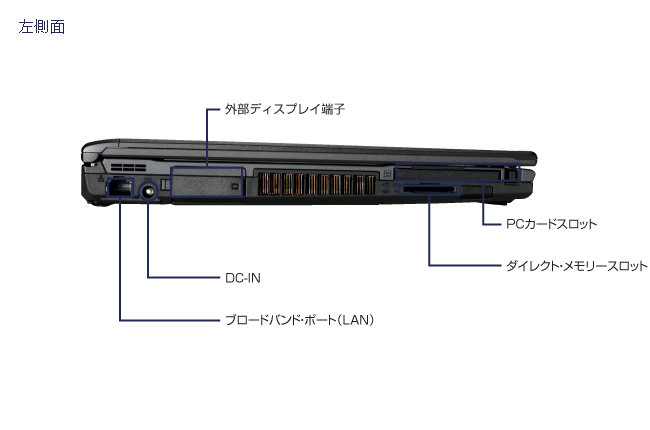 左側面

外部ディスプレイ端子

PCカードスロット

ダイレクト･メモリースロット

DC-IN

ブロードバンド･ポート(LAN)