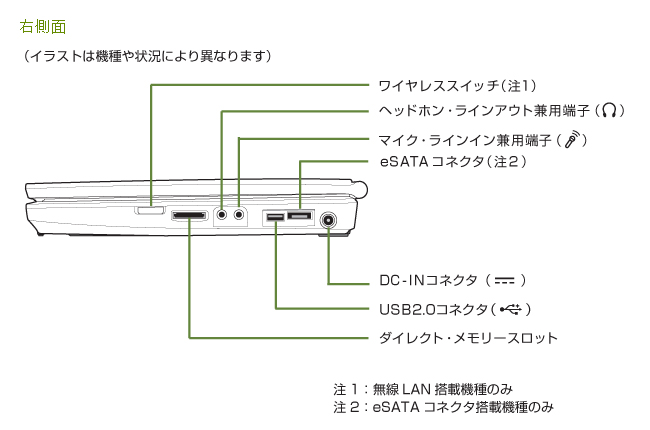 右側面

（イラストは機種や状況により異なります）

ワイヤレススイッチ（注1）

ヘッドホン・ラインアウト兼用端子（ ）

マイク・ラインイン兼用端子（ ）

eSATA コネクタ（注2）

DC-INコネクタ（ ）

USB2.0コネクタ（ ）

ダイレクト・メモリースロット

注 1：無線 LAN 搭載機種のみ
注 2：eSATA コネクタ搭載機種のみ