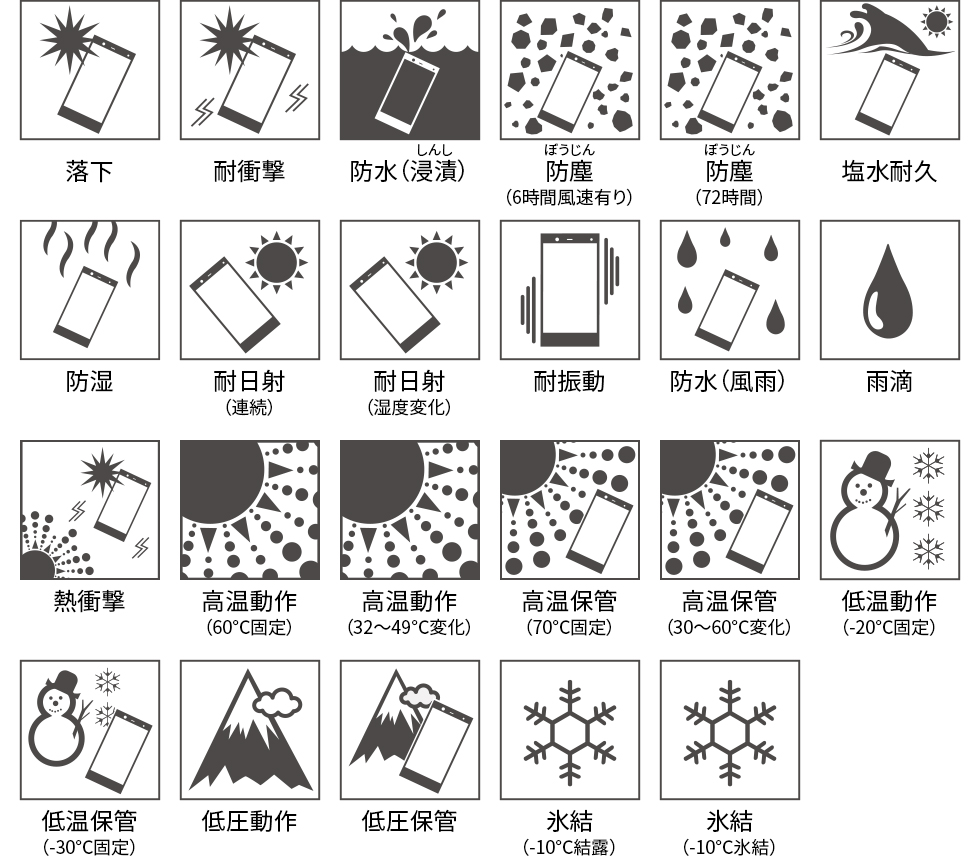 落下

耐衝撃

防水（浸漬）
しんし

防塵
ぼうじん
（6時間風速有り）

防塵
ぼうじん
（72時間）

塩水耐久

防湿

耐日射
（連続）

耐日射
（湿度変化）

耐振動

防水（風雨）

雨滴

熱衝撃

高温動作
（60°C固定）

高温動作
（32～49°C変化）

高温保管
（70°C固定）

高温保管
（30～60°C変化）

低温動作
（-20°C固定）

低温保管
（-30°C固定）

低圧動作

低圧保管

氷結
（-10°C結露）

氷結
（-10°C氷結）