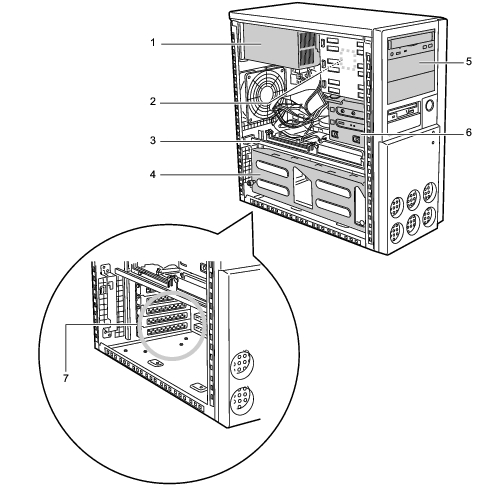 1
2
3
4
5
6
7