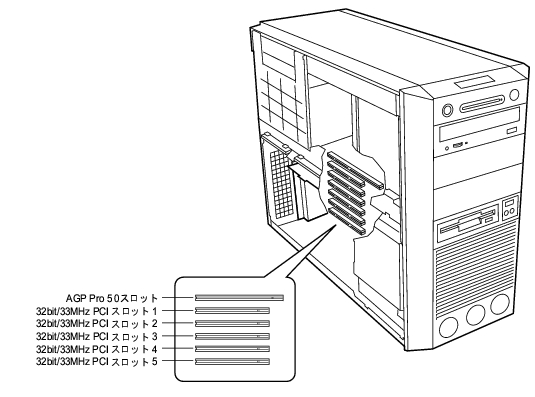 AGP Pro 50スロット
32bit/33MHz PCI スロット 1
32bit/33MHz PCI スロット 2
32bit/33MHz PCI スロット 3
32bit/33MHz PCI スロット 4
32bit/33MHz PCI スロット 5