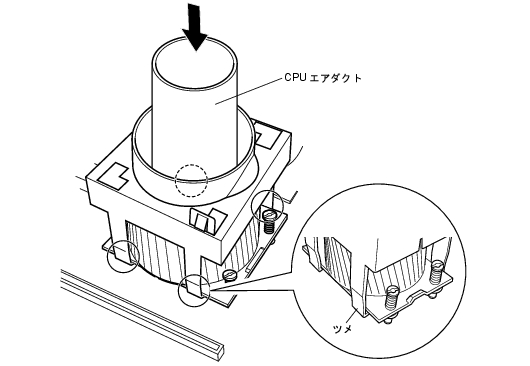 CPU エアダクト

ツメ