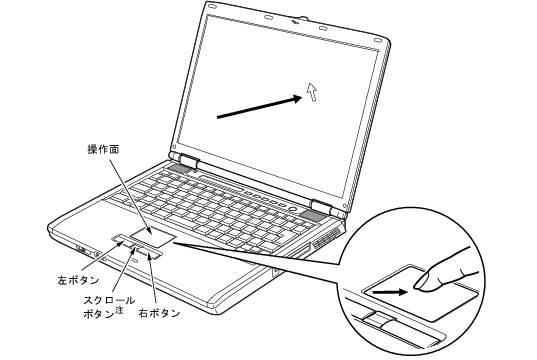 操作面

左ボタン

スクロール
ボタン注

右ボタン