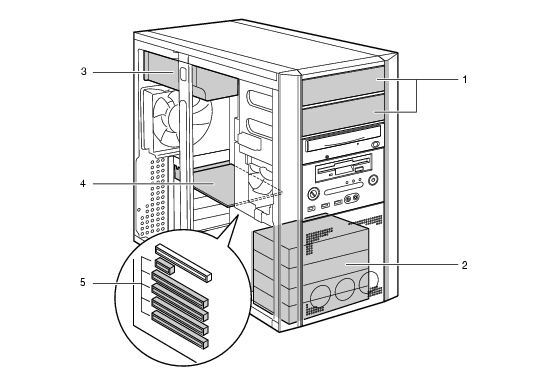 3
1
4
2
5