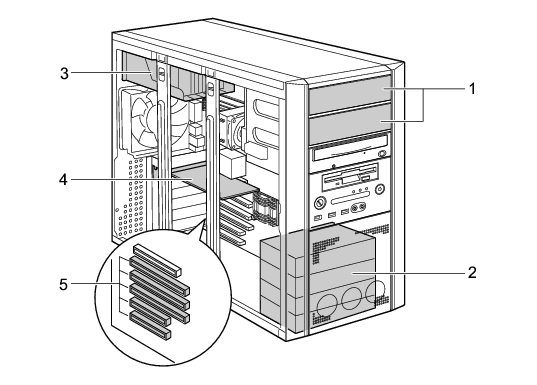 3
1
4
5
2