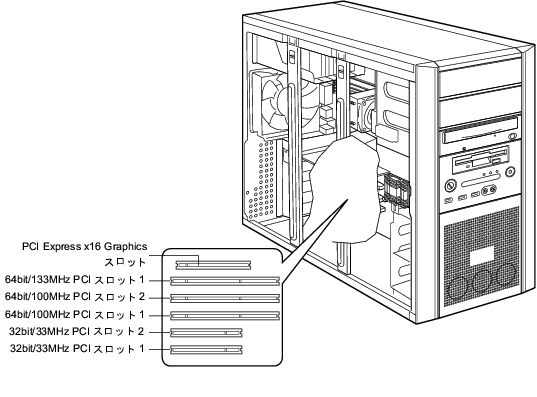 PCI Express x16 Graphics
スロット
64bit/133MHz PCI スロット 1
64bit/100MHz PCI スロット 2
64bit/100MHz PCI スロット 1
32bit/33MHz PCI スロット 2
32bit/33MHz PCI スロット 1