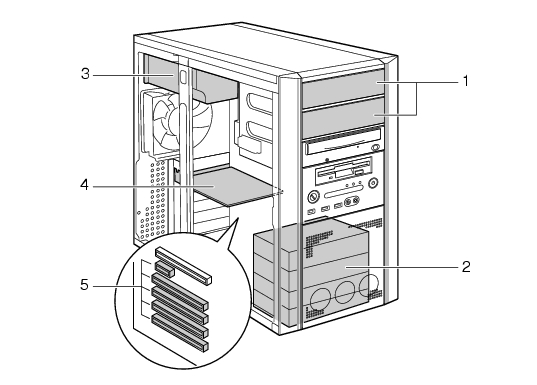 3
1
4
2
5