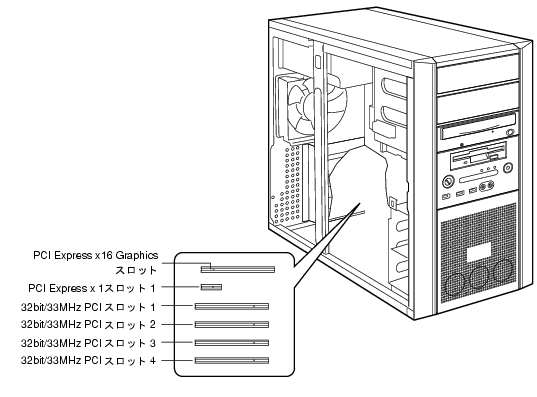 PCI Express x16 Graphics スロット

PCI Express x 1スロット 1

32bit/33MHz PCI スロット 1

32bit/33MHz PCI スロット 2

32bit/33MHz PCI スロット 3

32bit/33MHz PCI スロット 4