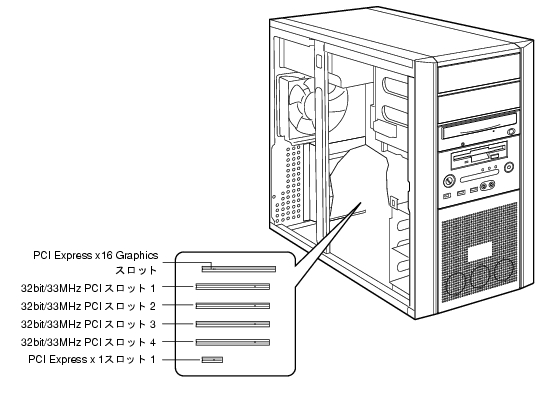 PCI Express x16 Graphics スロット

32bit/33MHz PCI スロット 1

32bit/33MHz PCI スロット 2

32bit/33MHz PCI スロット 3

32bit/33MHz PCI スロット 4

PCI Express x 1スロット 1