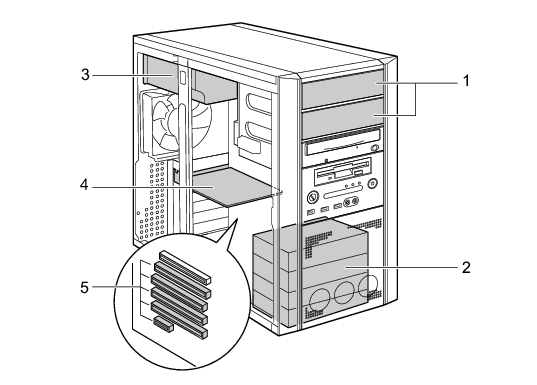 3
1
4
2
5