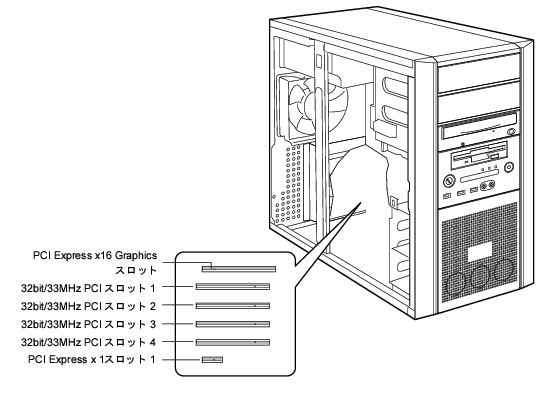 PCI Express x16 Graphics スロット

32bit/33MHz PCI スロット 1

32bit/33MHz PCI スロット 2

32bit/33MHz PCI スロット 3

32bit/33MHz PCI スロット 4

PCI Express x 1スロット 1