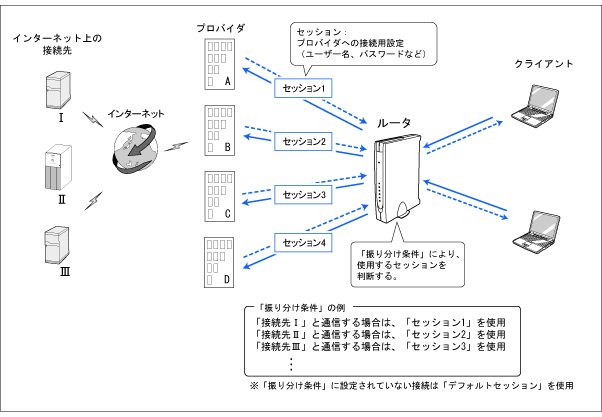 インターネット上の接続先

Ⅰ

Ⅱ

Ⅲ

インターネット

プロバイダ

A

B

C

D

セッション：
プロバイダへの接続用設定
（ユーザー名、パスワードなど）

セッション1

セッション2

セッション3

セッション4

ルータ

クライアント

「振り分け条件」により、使用するセッションを判断する。

「振り分け条件」の例
「接続先Ⅰ」と通信する場合は、「セッション1」を使用
「接続先Ⅱ」と通信する場合は、「セッション2」を使用
「接続先Ⅲ」と通信する場合は、「セッション3」を使用
⋮

※「振り分け条件」に設定されていない接続は「デフォルトセッション」を使用