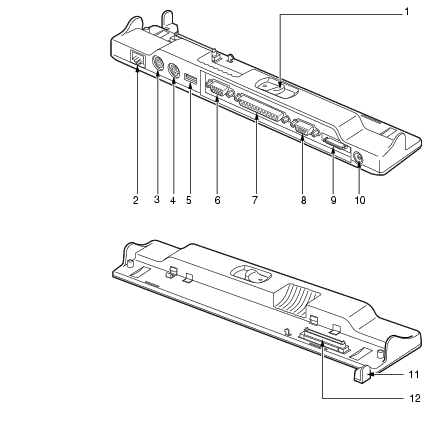 1
2
3
4
5
6
7
8
9
10
11
12