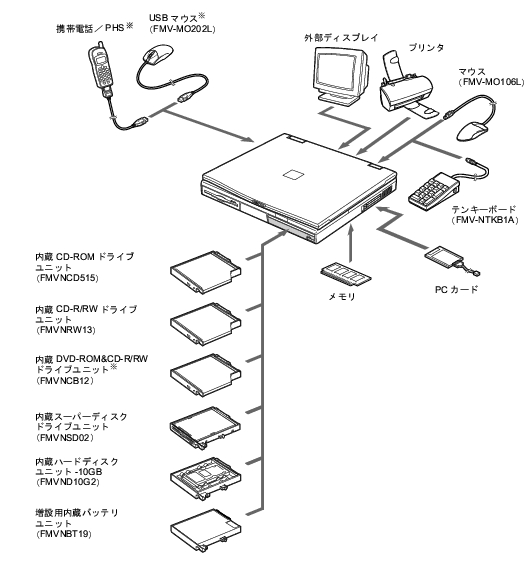 携帯電話／PHS※

USB マウス※
(FMV-MO202L)

外部ディスプレイ

プリンタ

マウス
(FMV-MO106L)

テンキーボード
(FMV-NTKB1A)

PC カード

メモリ

内蔵 CD-ROM ドライブユニット
(FMVNCD515)

内蔵 CD-R/RW ドライブユニット
(FMVNRW13)

内蔵 DVD-ROM&CD-R/RW ドライブユニット※
(FMVNCB12)

内蔵スーパーディスクドライブユニット
(FMVNSD02)

内蔵ハードディスクユニット -10GB
(FMVND10G2)

増設用内蔵バッテリユニット
(FMVNBT19)