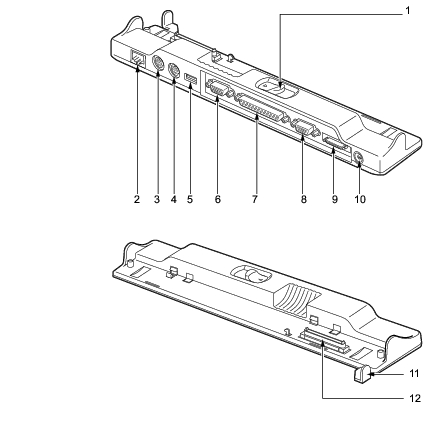 1

2 3 4 5 6 7 8 9 10

11

12