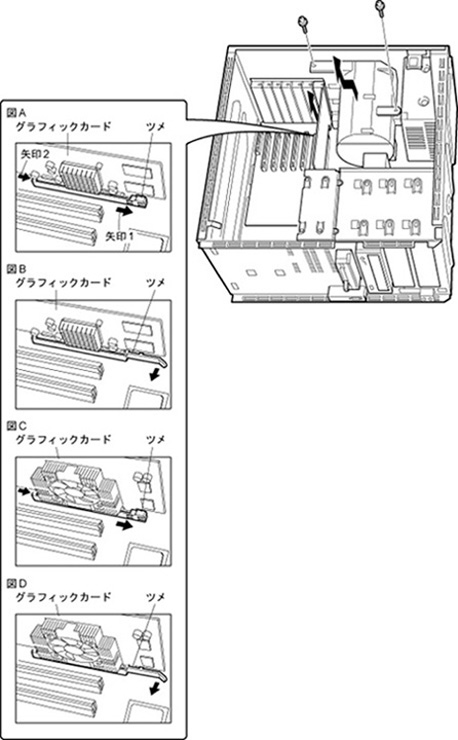 図A
グラフィックカード
ツメ
矢印2
矢印1

図B
グラフィックカード
ツメ

図C
グラフィックカード
ツメ

図D
グラフィックカード
ツメ