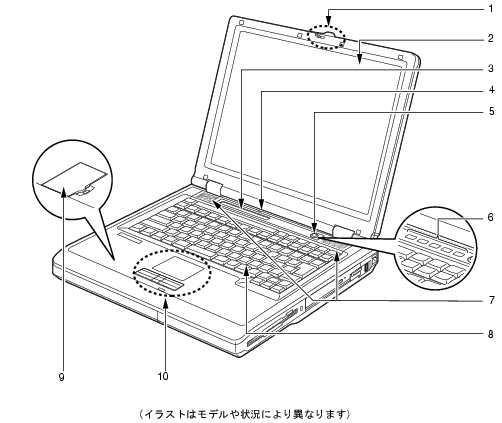 1
2
3
4
5
6
7
8
9
10

（イラストはモデルや状況により異なります）