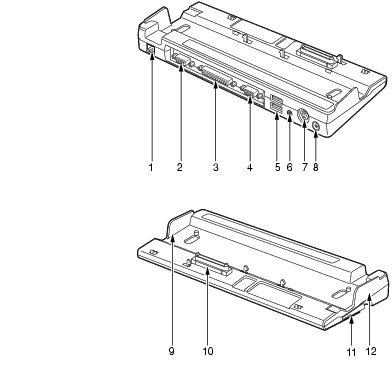 1 2 3 4 5 6 7 8

9 10 11 12