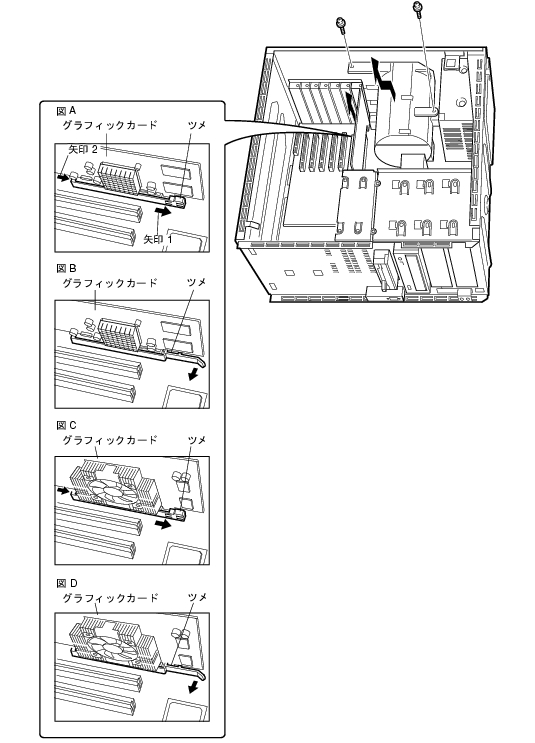 図 A
グラフィックカード
ツメ
矢印 2
矢印 1

図 B
グラフィックカード
ツメ

図 C
グラフィックカード
ツメ

図 D
グラフィックカード
ツメ